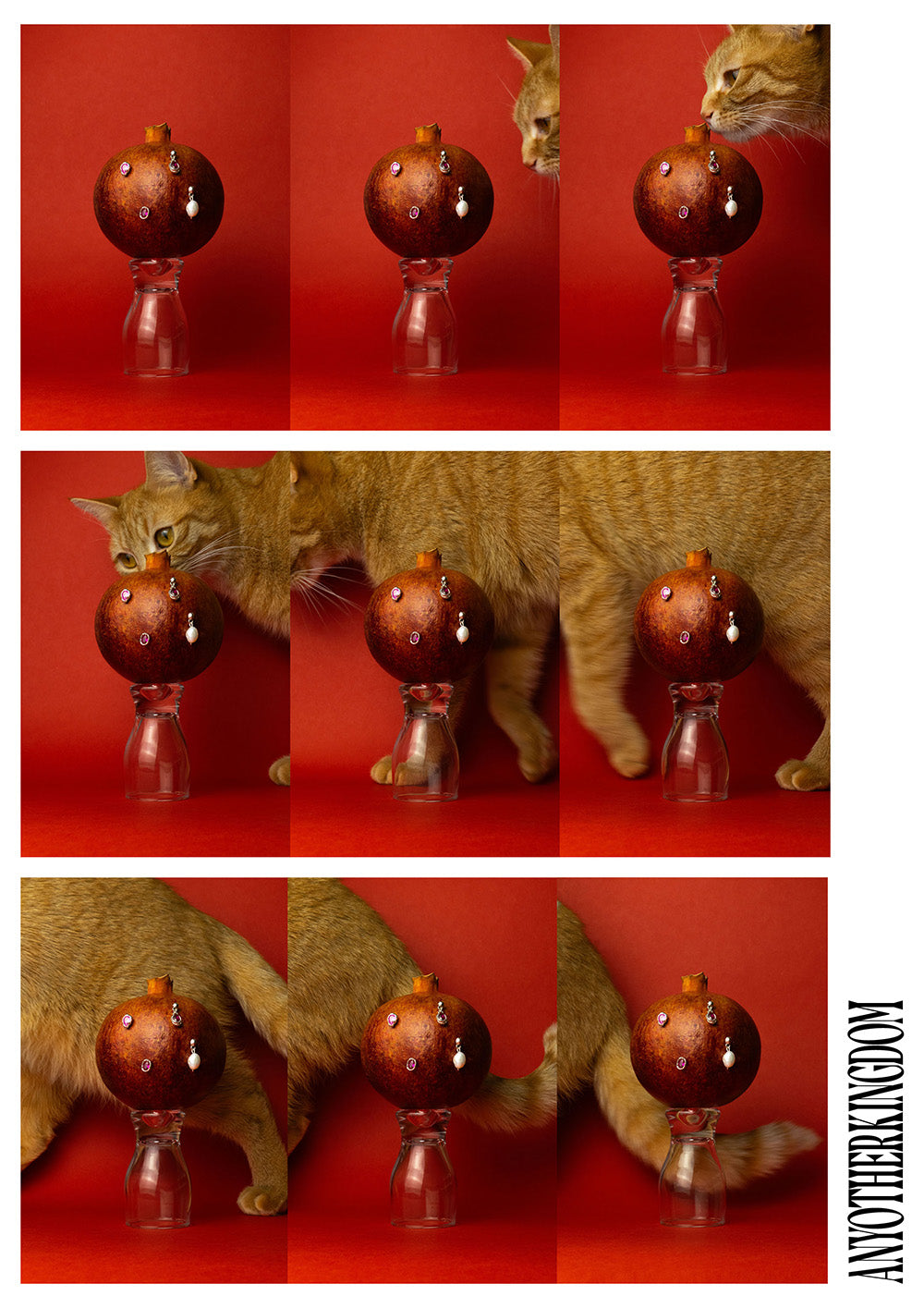 ANYOTHERKINGDOM